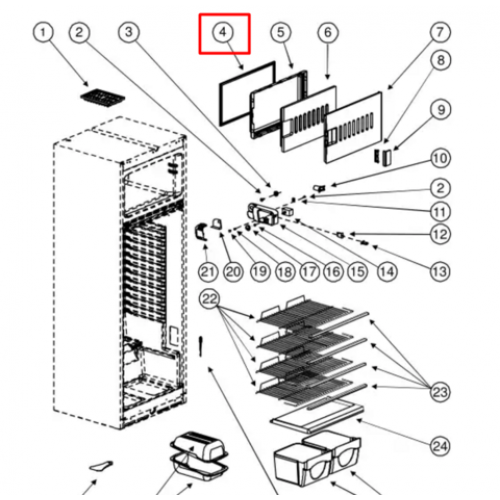 1
2
3
4
5
6
7
8
9
10
2
11
12
13
14
15
16
17
18
19
20
21
22
23
24