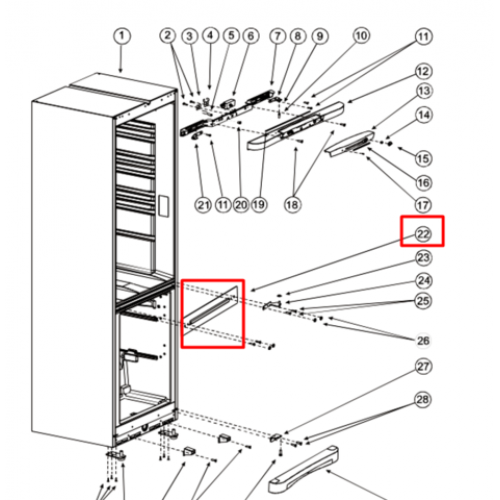 1
2
3
4
5
6
7
8
9
10
11
12
13
14
15
16
17
21
11
20
19
18
22
23
24
25
26
27
28